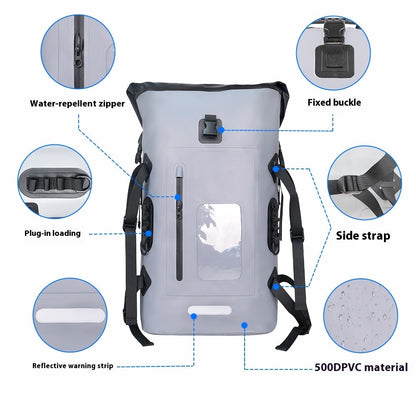 Water-repellent zipper

Fixed buckle

Plug-in loading

Side strap

Reflective warning strip

500DPVC material