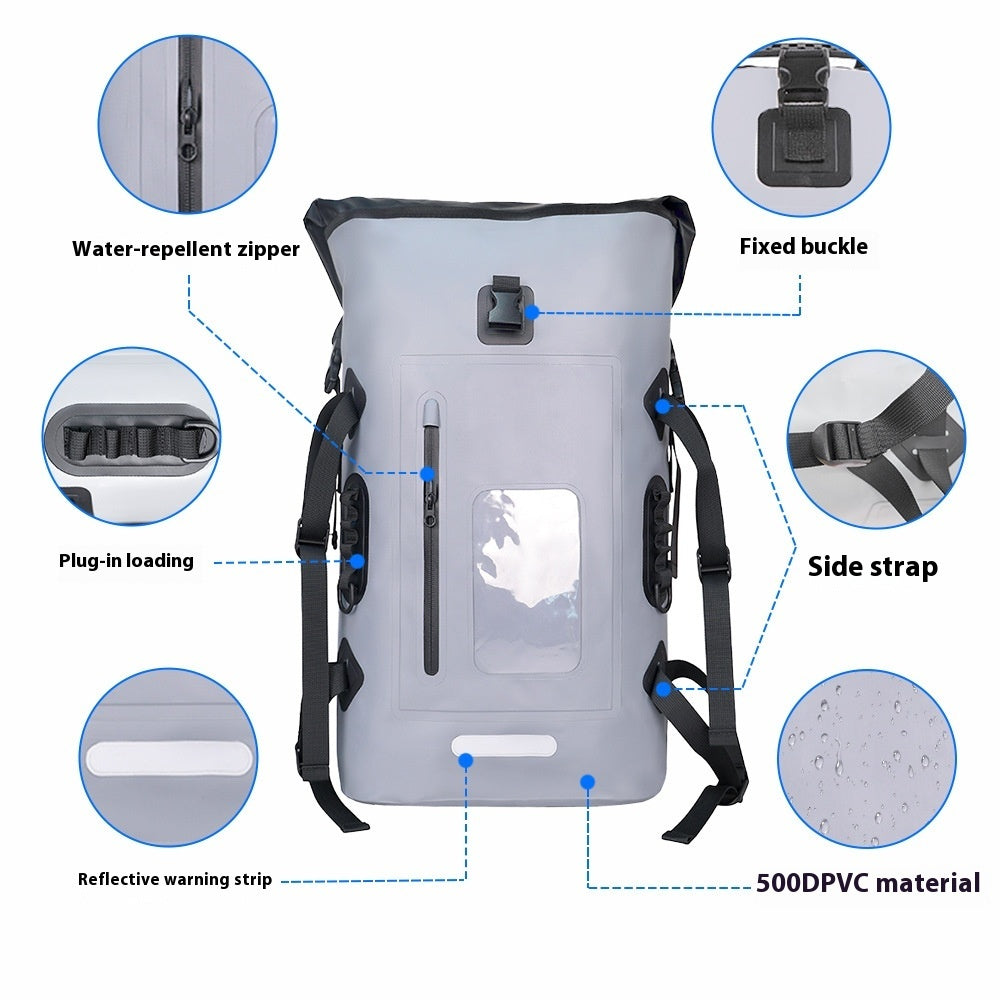 Water-repellent zipper

Fixed buckle

Plug-in loading

Side strap

Reflective warning strip

500DPVC material